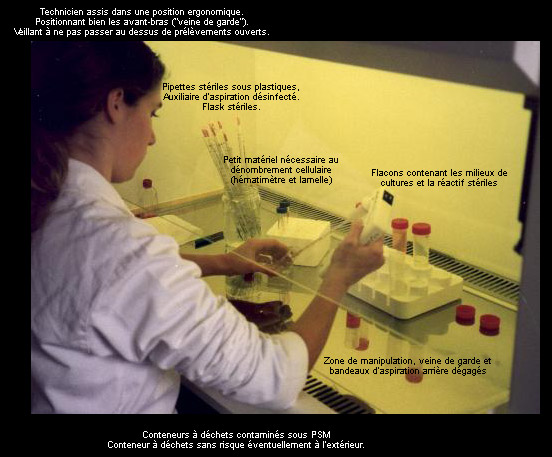 Technicien assis dans une position ergonomique.
Positionnant bien les avant-bras ("veine de garde").
Veillant à ne pas passer au dessus de prélèvements ouverts.

Pipettes stériles sous plastiques,
Auxiliaire d'aspiration désinfecté.
Flask stériles.

Petit matériel nécessaire au dénombrement cellulaire (hématimètre et lamelle)

Flacons contenant les milieux de cultures et la réactif stériles

Zone de manipulation, veine de garde et bandeaux d'aspiration arrière dégagés

Conteneurs à déchets contaminés sous PSM
Conteneur à déchets sans risque éventuellement à l'extérieur.